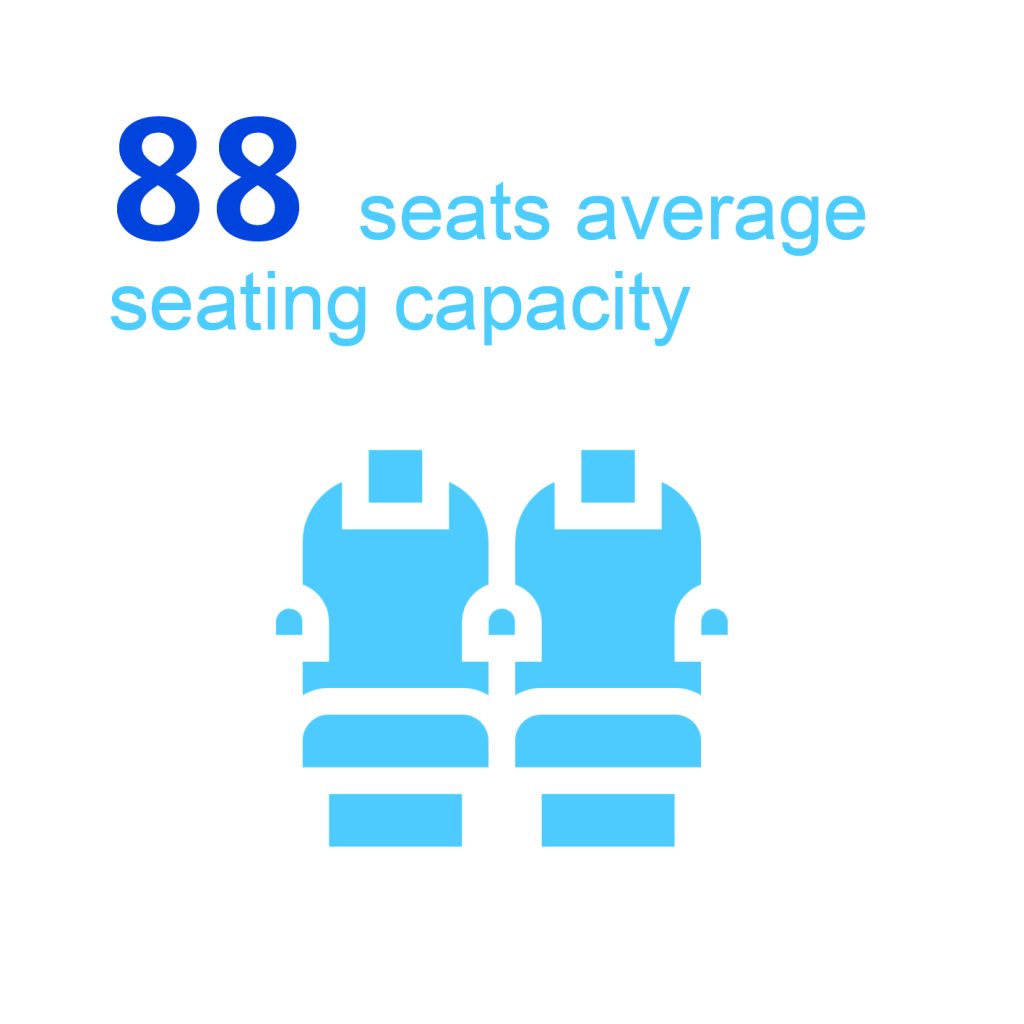 88 seats average seating capacity