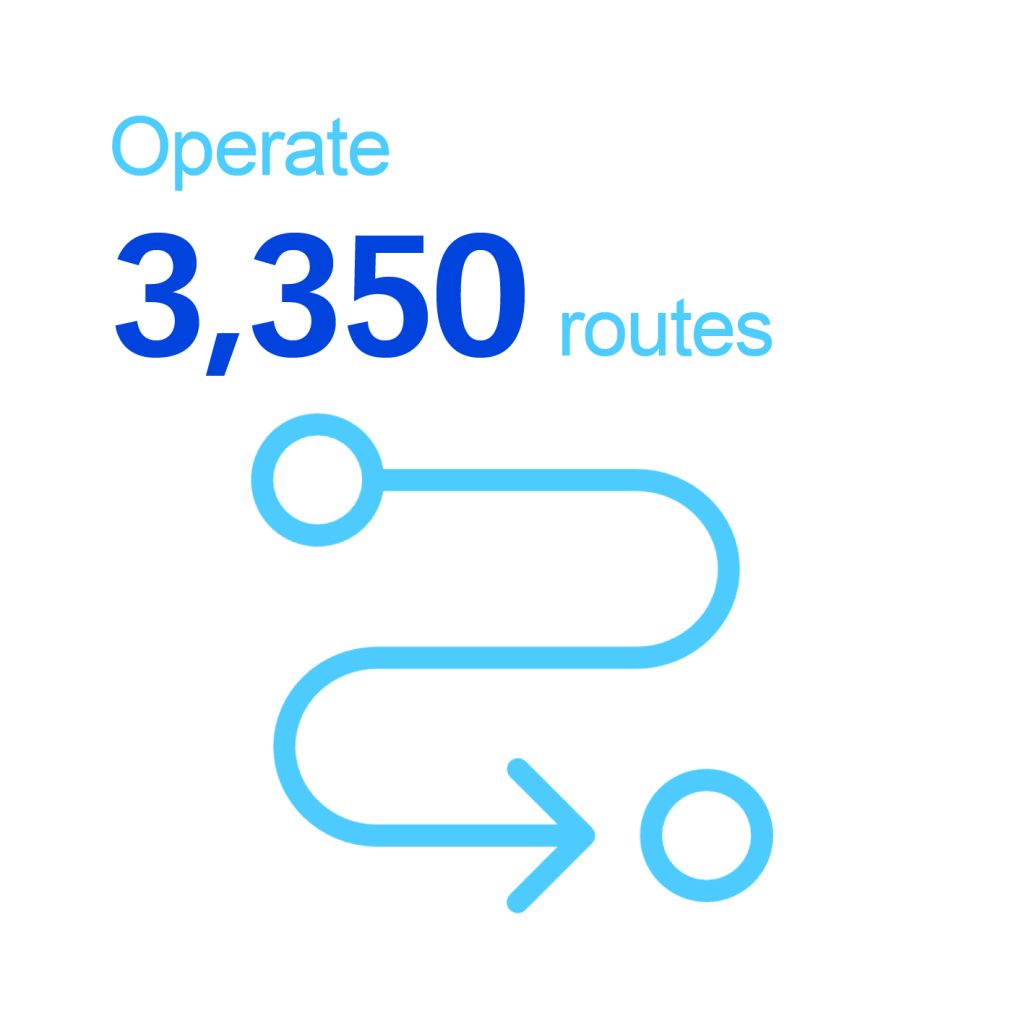 Operate

3,350 routes