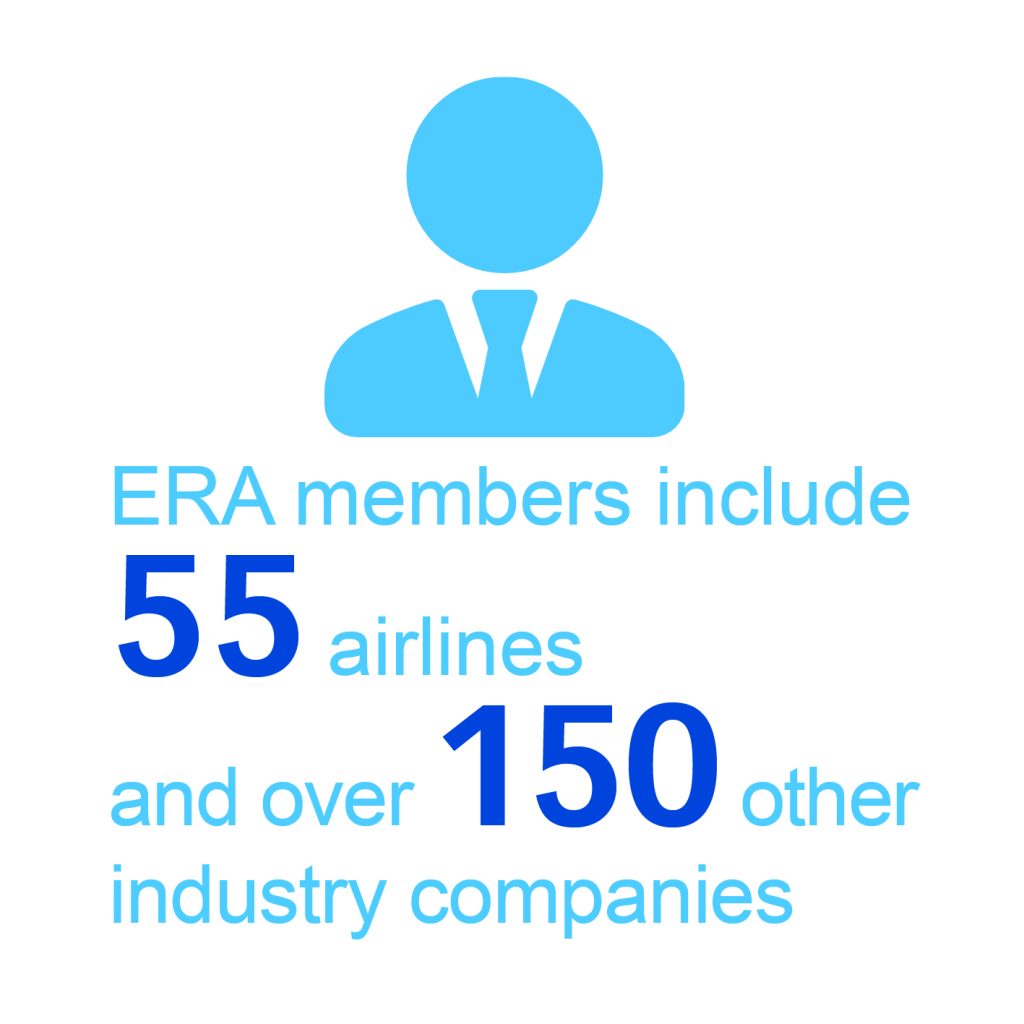 ERA members include 55 airlines and over 150 other industry companies