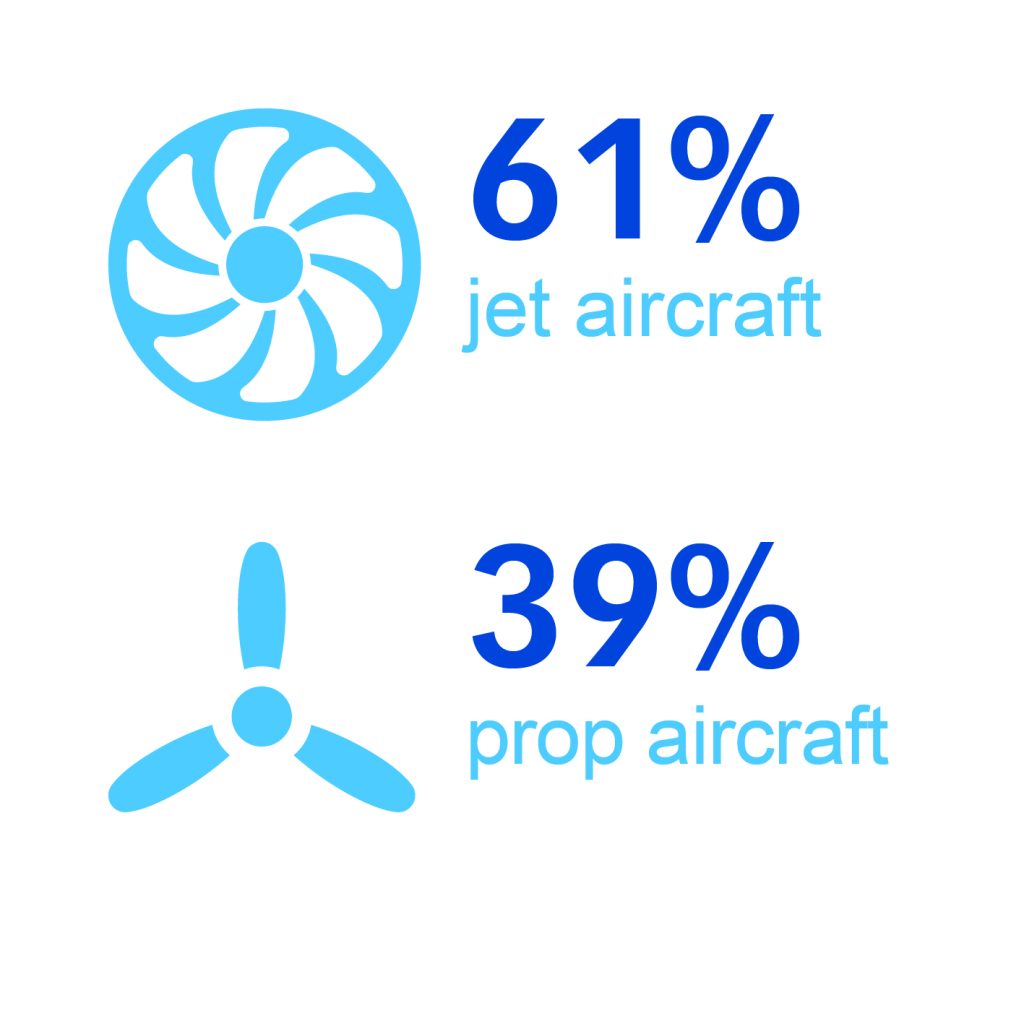 61%
jet aircraft

39%
prop aircraft