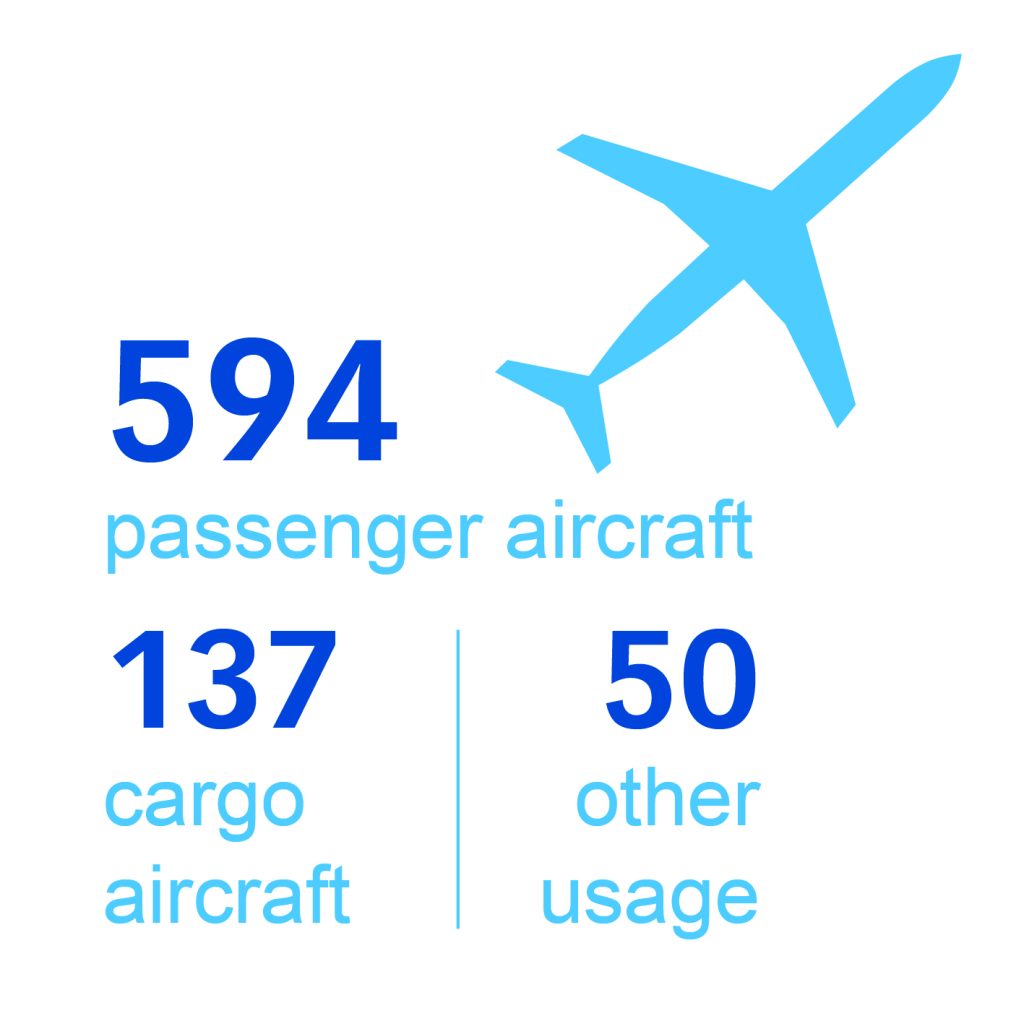 594
passenger aircraft

137
cargo aircraft

50
other usage